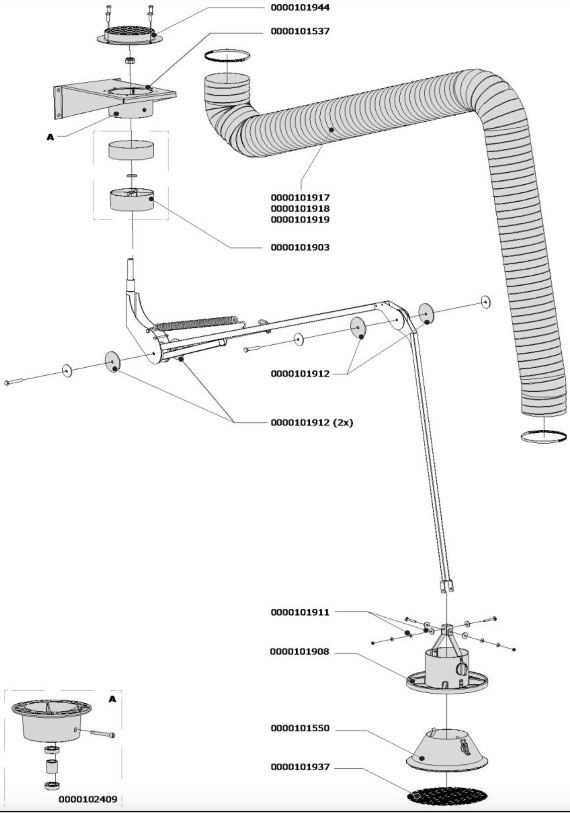 0000101944
0000101537
A
0000101917
0000101918
0000101919
0000101903
0000101912
0000101912 (2x)
0000101911
0000101908
0000101550
0000101937
A
0000102409