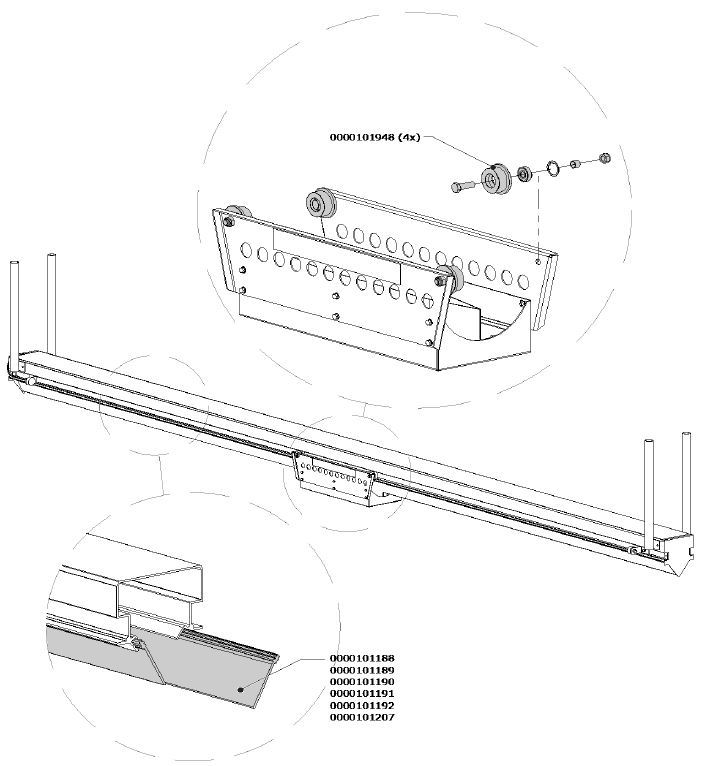 0000101948 (4x)

0000101188
0000101189
0000101190
0000101191
0000101192
0000101207