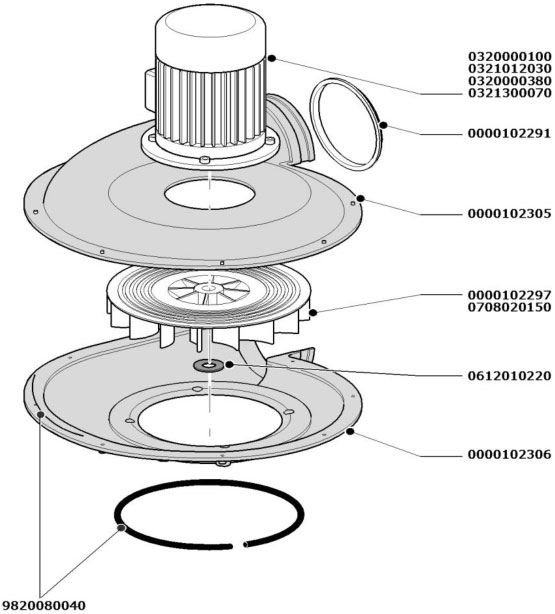 0320000100
0321012030
0320000380
0321300070

0000102291

0000102305

0000102297
0708020150

0612010220

0000102306

9820080040