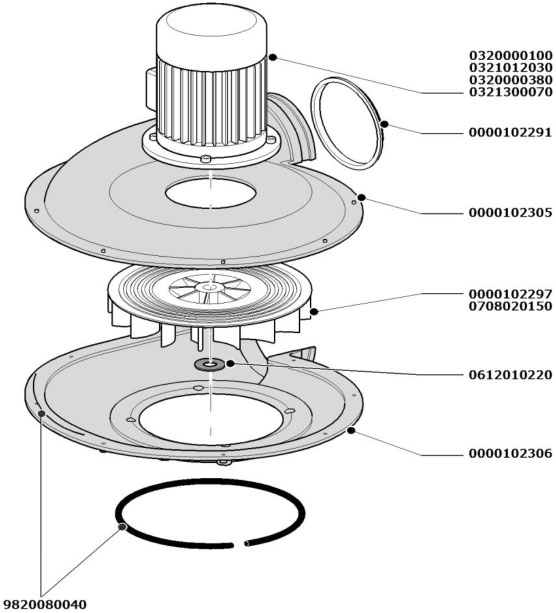 0320000100
0321012030
0320000380
0321300070

0000102291

0000102305

0000102297
0708020150

0612010220

0000102306

9820080040