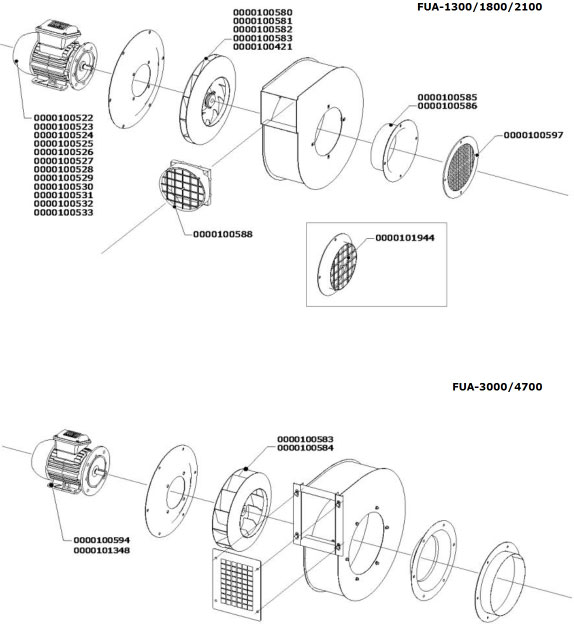 FUA-1300/1800/2100

0000100580
0000100581
0000100582
0000100583
0000100421

0000100522
0000100523
0000100524
0000100525
0000100526
0000100527
0000100528
0000100529
0000100530
0000100531
0000100532
0000100533

0000100585
0000100586

0000100597

0000100588

0000101944

FUA-3000/4700

0000100583
0000100584

0000100594
0000101348