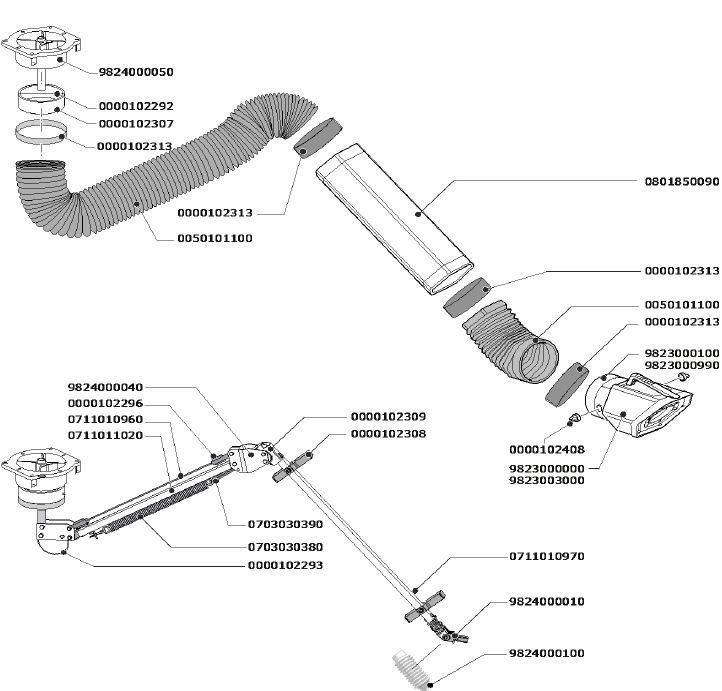 9824000050
0000102292
0000102307
0000102313
0000102313
0050101100
0801850090
0000102313
0050101100
0000102313
9823000100
9823000990
0000102408
9823000000
9823003000
9824000040
0000102296
0711010960
0711011020
0000102309
0000102308
0703030390
0703030380
0000102293
0711010970
9824000010
9824000100