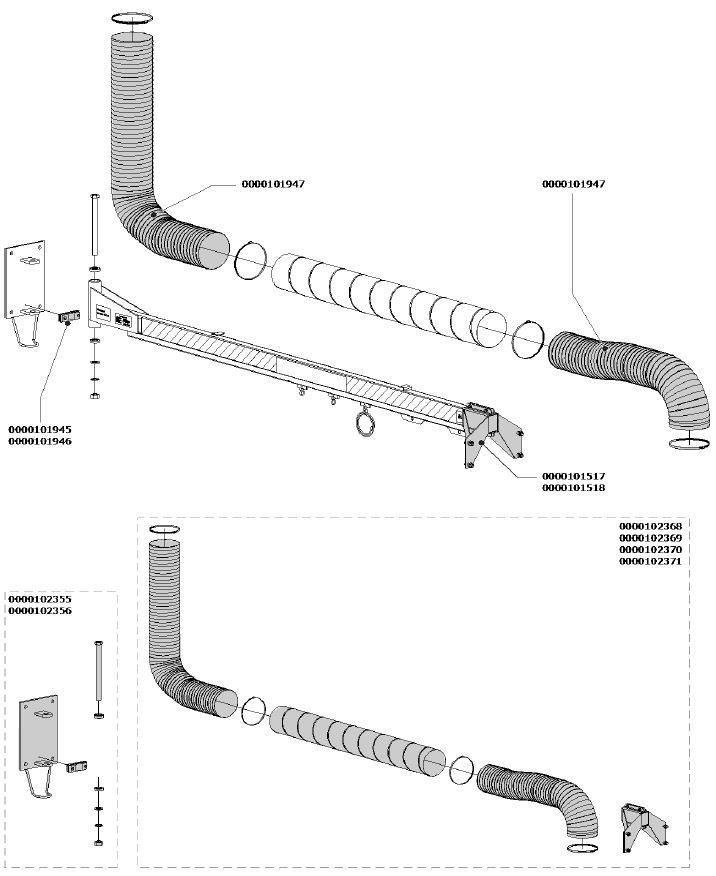 0000101947

0000101947

0000101945
0000101946

0000101517
0000101518

0000102368
0000102369
0000102370
0000102371

0000102355
0000102356