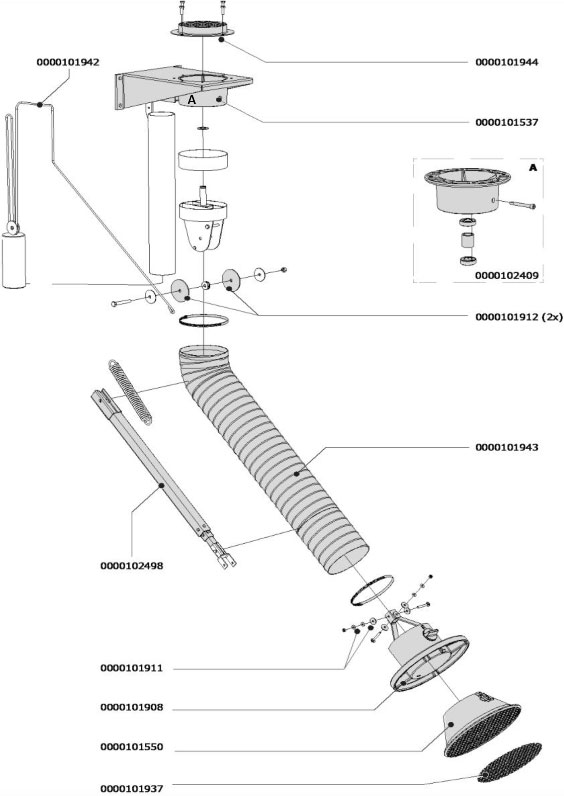 0000101942

0000101944

A

0000101537

A

0000102409

0000101912 (2x)

0000101943

0000102498

0000101911

0000101908

0000101550

0000101937