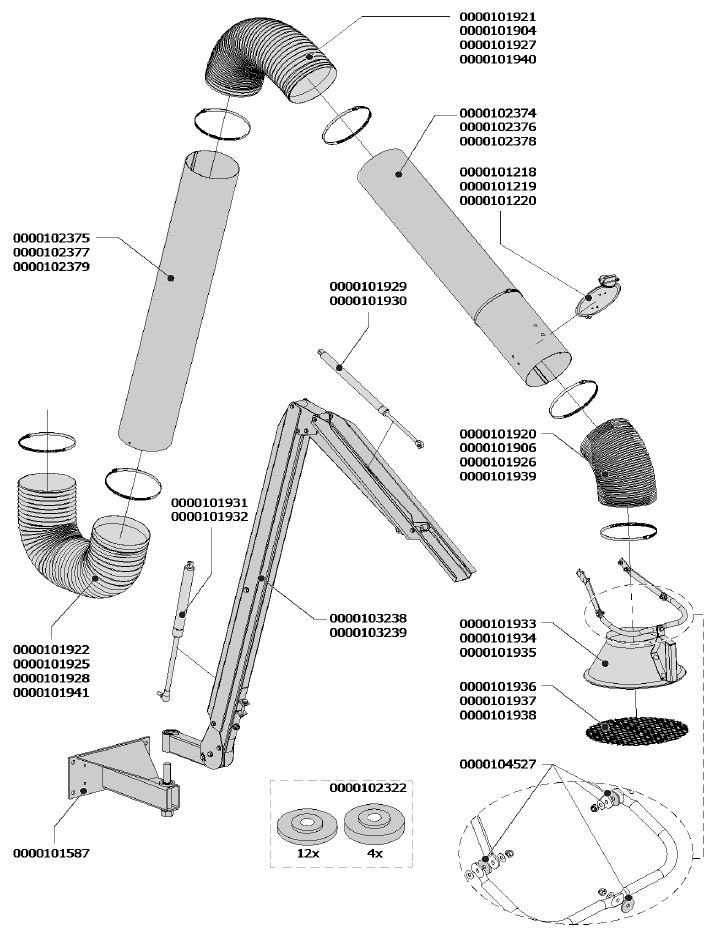 0000101921
0000101904
0000101927
0000101940

0000102374
0000102376
0000102378

0000101218
0000101219
0000101220

0000102375
0000102377
0000102379

0000101929
0000101930

0000101920
0000101906
0000101926
0000101939

0000101931
0000101932

0000103238
0000103239

0000101933
0000101934
0000101935

0000101922
0000101925
0000101928
0000101941

0000101936
0000101937
0000101938

0000104527

0000102322

12x
4x

0000101587