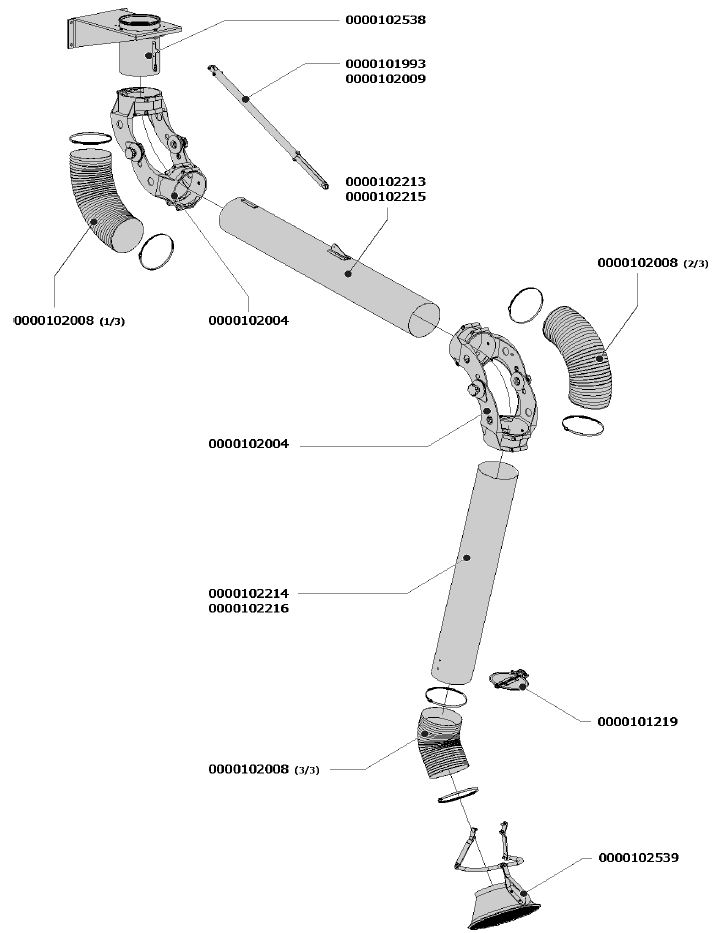 0000102538

0000101993
0000102009

0000102213
0000102215

0000102008 (2/3)

0000102008 (1/3)

0000102004

0000102004

0000102214
0000102216

0000101219

0000102008 (3/3)

0000102539