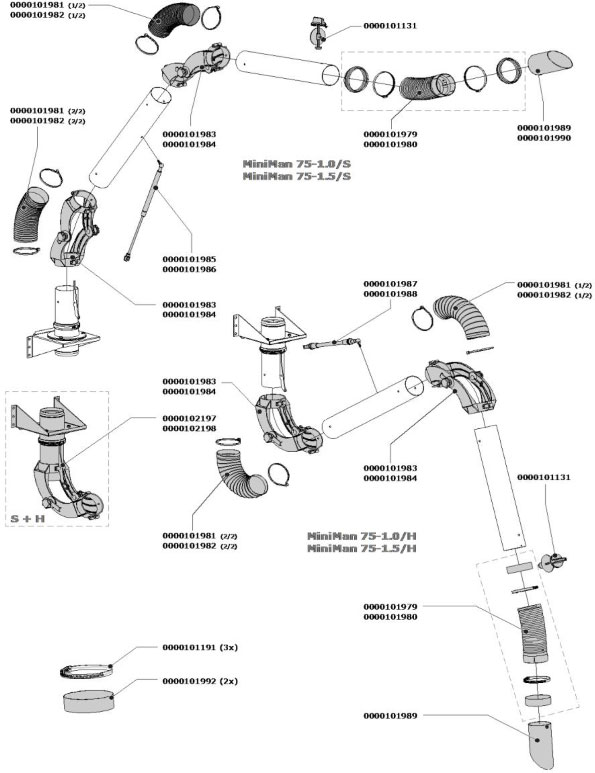 0000101981 (1/2)
0000101982 (1/2)

0000101131

0000101981 (2/2)
0000101982 (2/2)

0000101983
0000101984

0000101979
0000101980

0000101989
0000101990

MiniMan 75-1.0/S
MiniMan 75-1.5/S

0000101985
0000101986

0000101983
0000101984

0000101987
0000101988

0000101981 (1/2)
0000101982 (1/2)

0000101983
0000101984

0000102197
0000102198

S + H

0000101983
0000101984

0000101131

0000101981 (2/2)
0000101982 (2/2)

MiniMan 75-1.0/H
MiniMan 75-1.5/H

0000101979
0000101980

0000101191 (3x)

0000101992 (2x)

0000101989