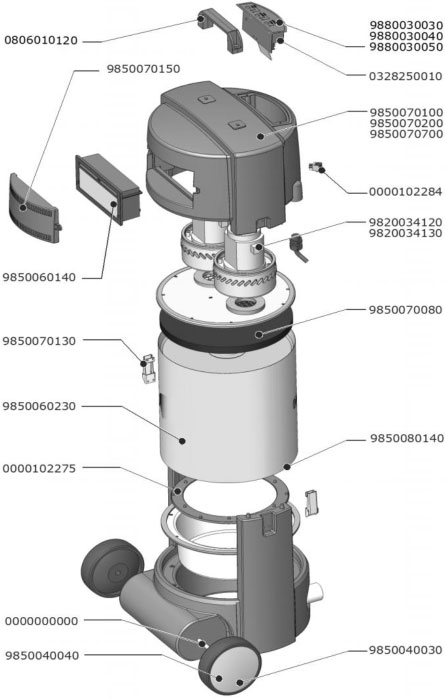 0806010120

9880030030
9880030040
9880030050

9850070150

0328250010

9850070100
9850070200
9850070700

0000102284

9820034120
9820034130

9850060140

9850070080

9850070130

9850060230

9850080140

0000102275

0000000000

9850040040

9850040030