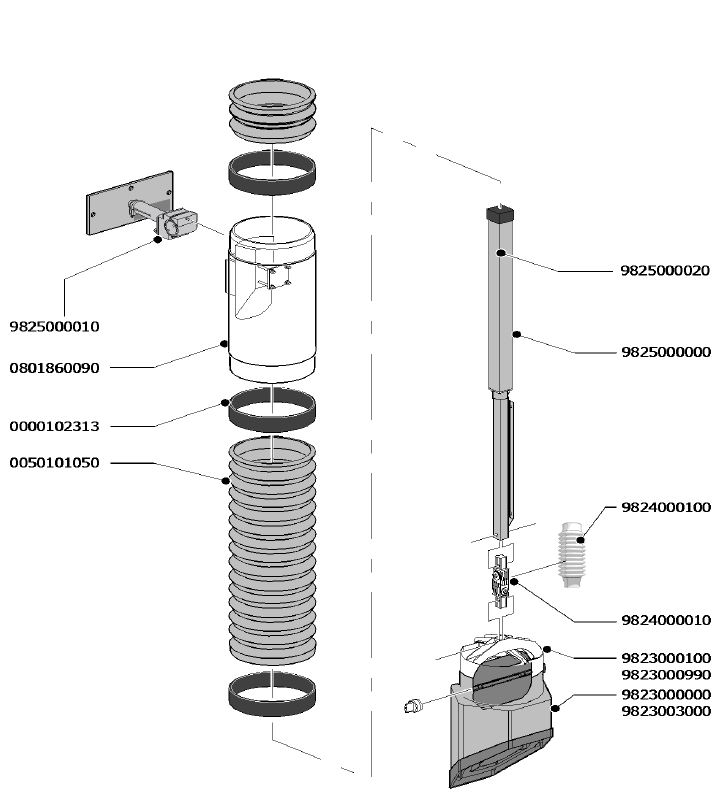 9825000010

0801860090

0000102313

0050101050

9825000020

9825000000

9824000100

9824000010

9823000100
9823000990

9823000000
9823003000