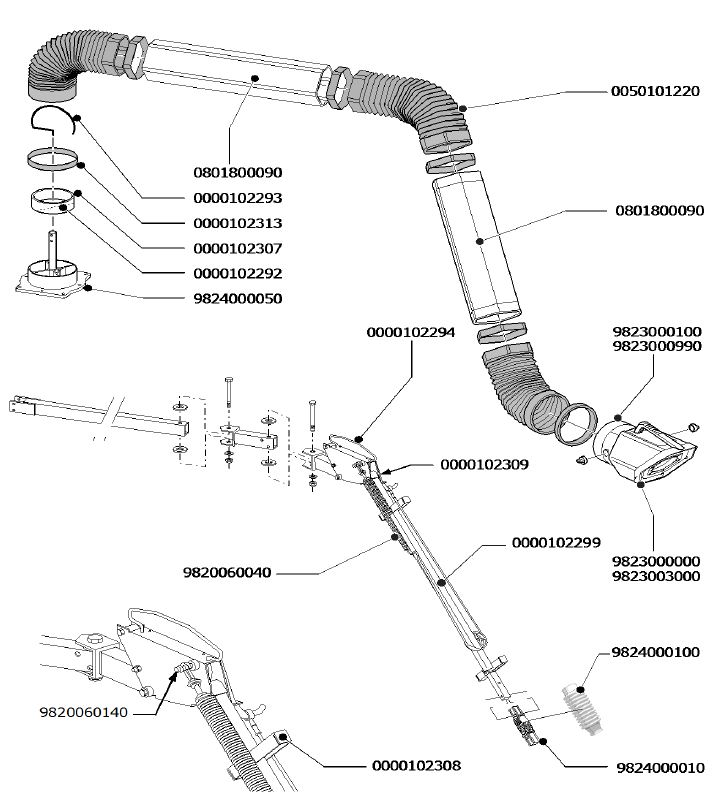 0050101220

0801800090

0000102293

0000102313

0000102307

0000102292

9824000050

0801800090

0000102294

9823000100
9823000990

0000102309

0000102299

9820060040

9823000000
9823003000

9824000100

9820060140

0000102308

9824000010