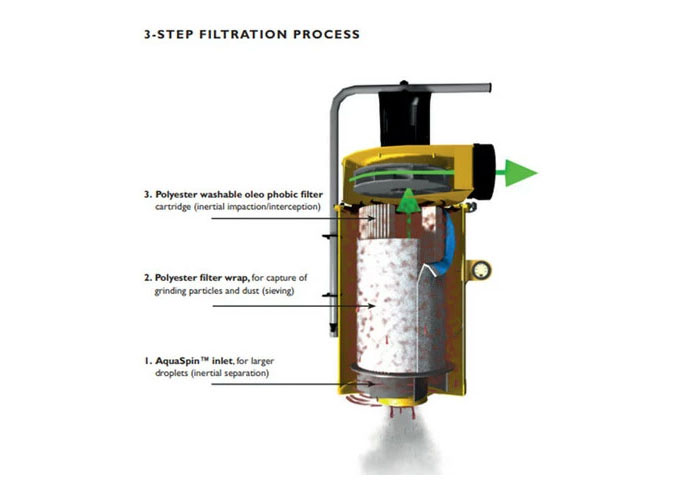 3-STEP FILTRATION PROCESS

3. Polyester washable oleo phobic filter cartridge (inertial impaction/interception)

2. Polyester filter wrap, for capture of grinding particles and dust (sieving)

1. AquaSpin™ inlet, for larger droplets (inertial separation)